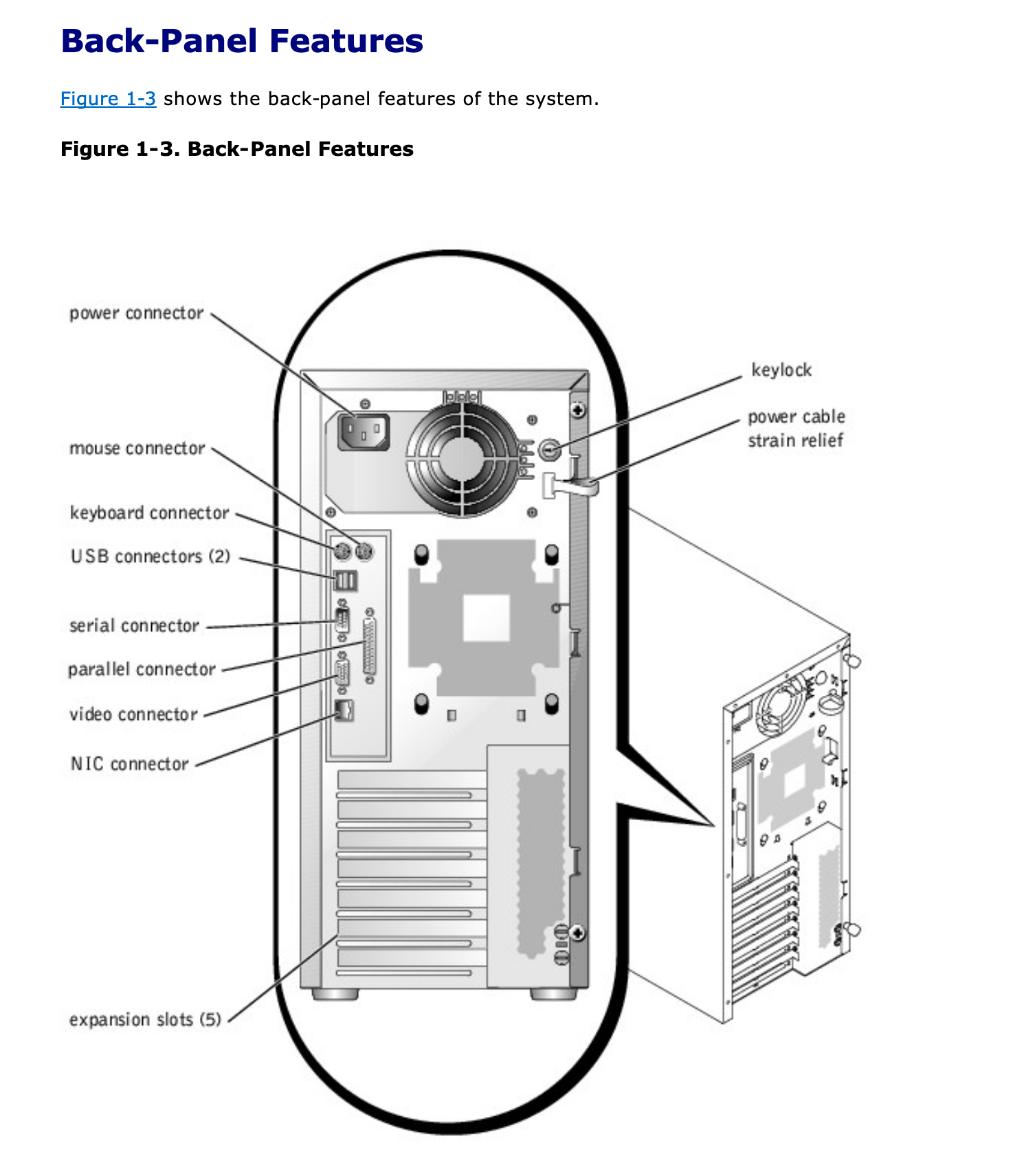 Back-Panel Features

Figure 1-3 shows the back-panel features of the system.

Figure 1-3. Back-Panel Features

power connector

mouse connector

keyboard connector

USB connectors (2)

serial connector

parallel connector

video connector

NIC connector

expansion slots (5)

keylock

power cable strain relief